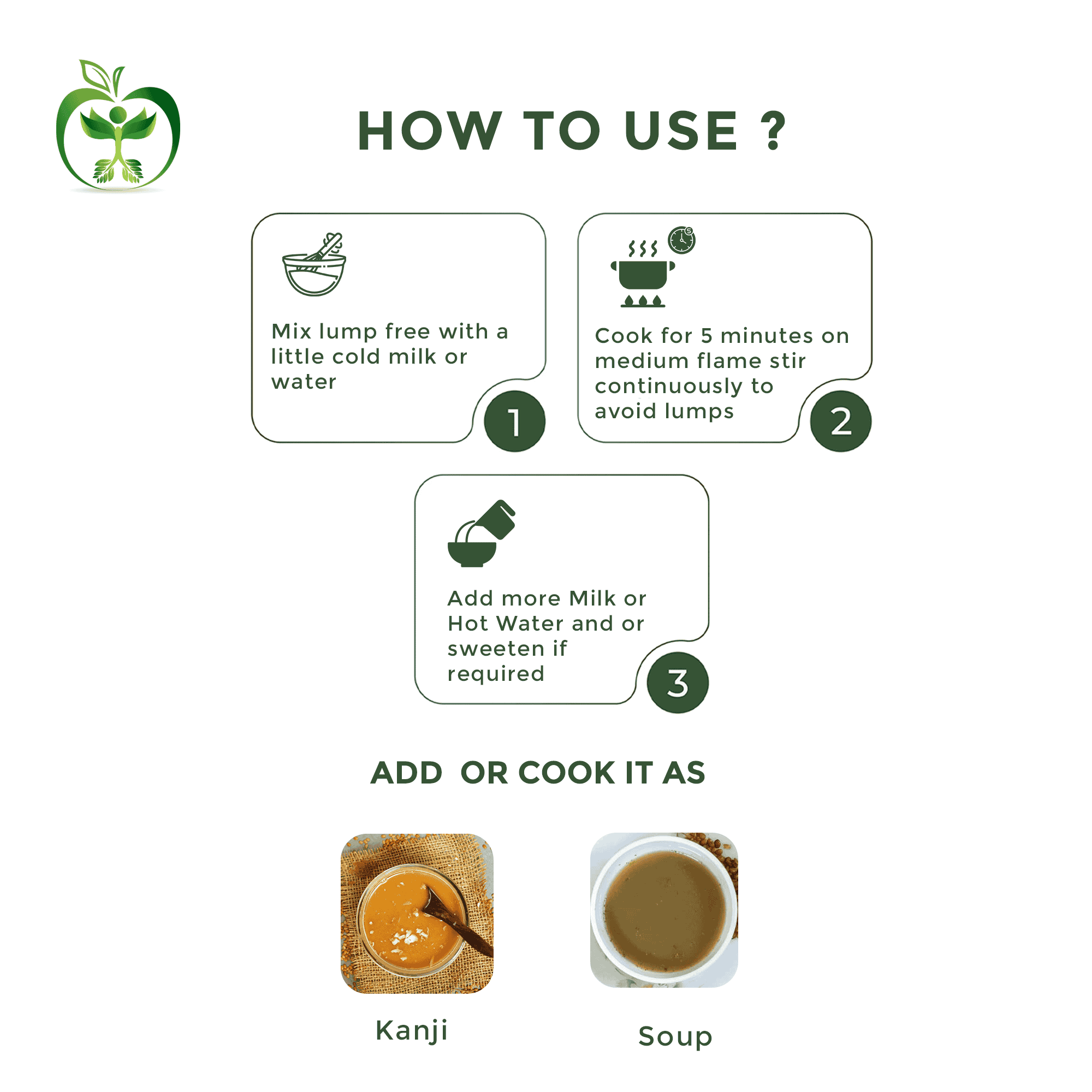 HOW TO USE ?

Mix lump free with a little cold milk or water

1

Cook for 5 minutes on medium flame stir continuously to avoid lumps

2

Add more Milk or Hot Water and or sweeten if required

3

ADD OR COOK IT AS

Kanji

Soup