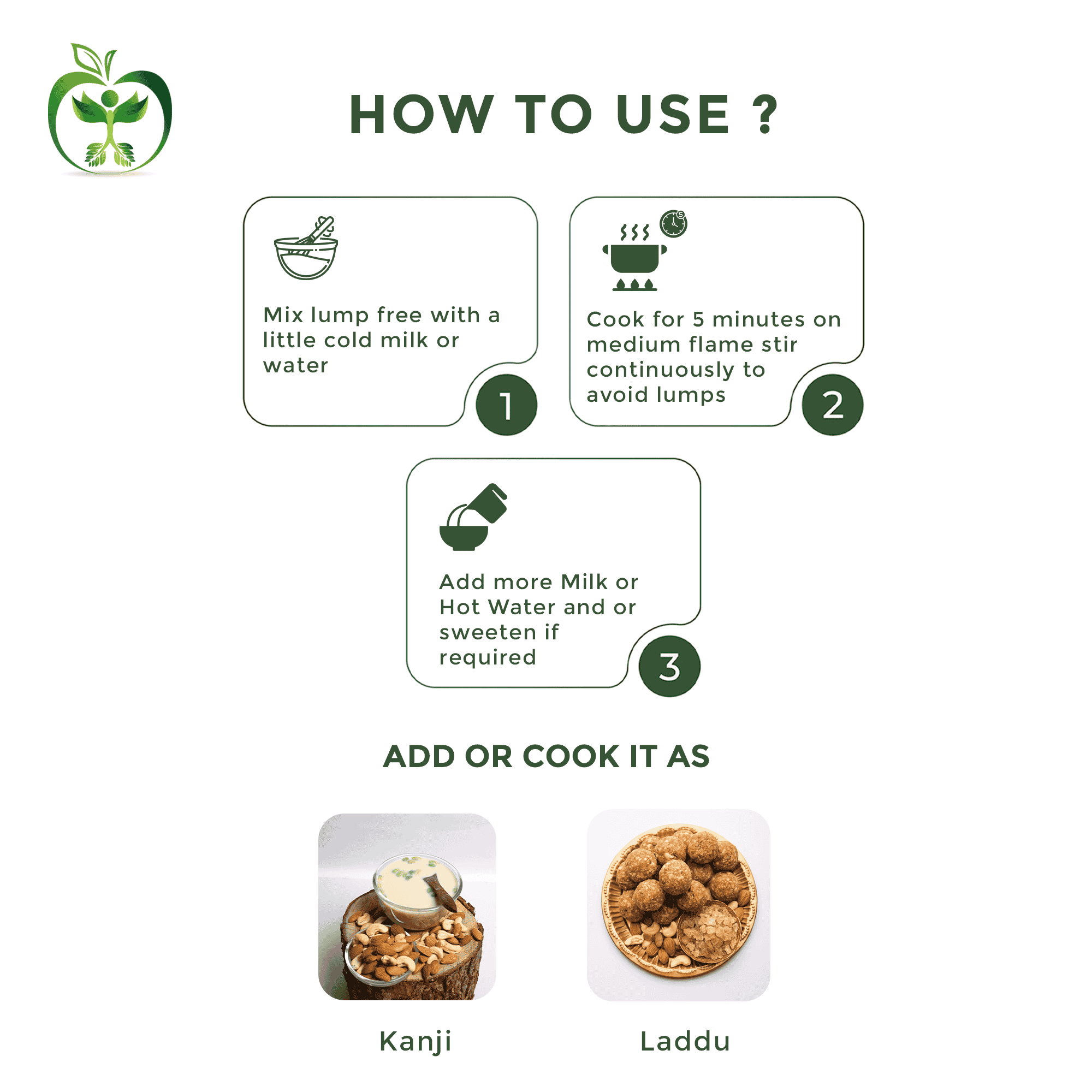 HOW TO USE ?

Mix lump free with a little cold milk or water

1

Cook for 5 minutes on medium flame stir continuously to avoid lumps

2

Add more Milk or Hot Water and or sweeten if required

3

ADD OR COOK IT AS

Kanji

Laddu