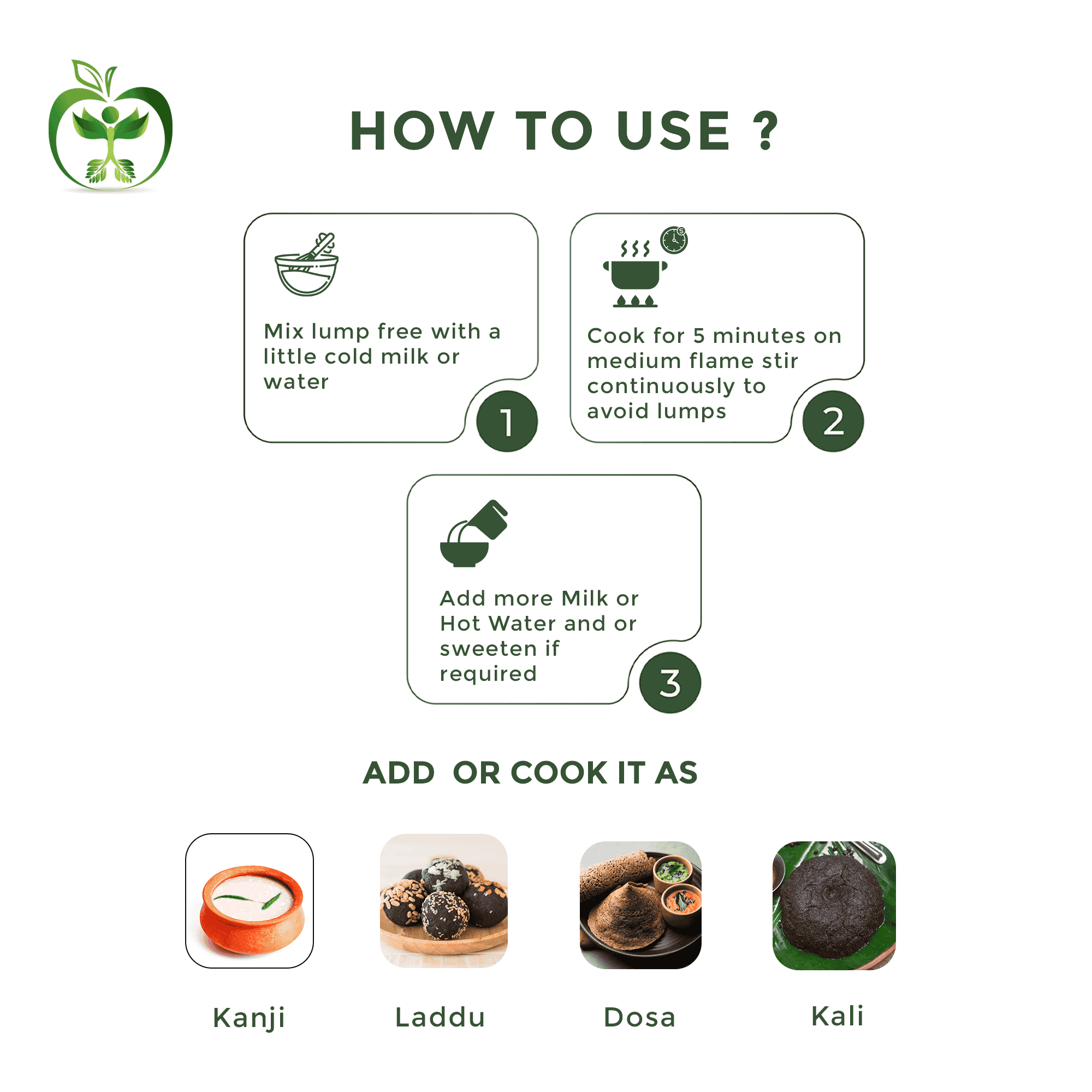 HOW TO USE ?

Mix lump free with a little cold milk or water

1

Cook for 5 minutes on medium flame stir continuously to avoid lumps

2

Add more Milk or Hot Water and or sweeten if required

3

ADD OR COOK IT AS

Kanji

Laddu

Dosa

Kali