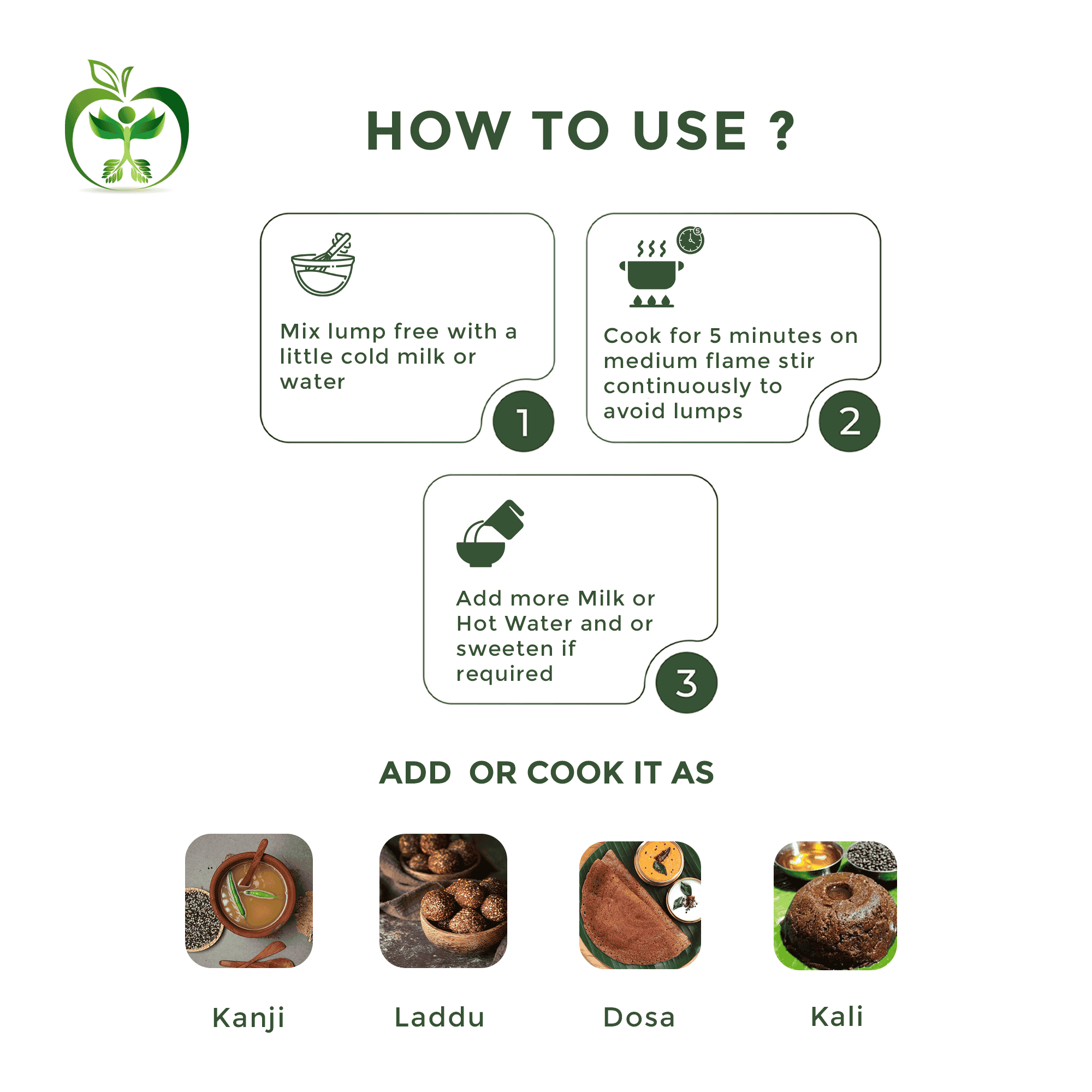 HOW TO USE ?

Mix lump free with a little cold milk or water

1

Cook for 5 minutes on medium flame stir continuously to avoid lumps

2

Add more Milk or Hot Water and or sweeten if required

3

ADD OR COOK IT AS

Kanji

Laddu

Dosa

Kali